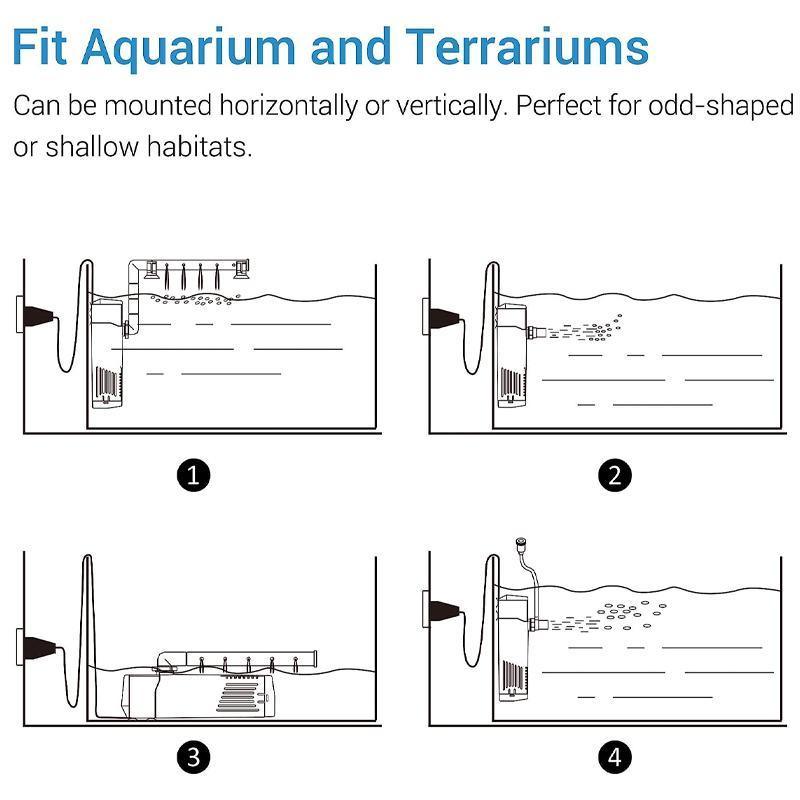 Fit Aquarium and Terrariums

Can be mounted horizontally or vertically. Perfect for odd-shaped or shallow habitats.

1

2

3

4