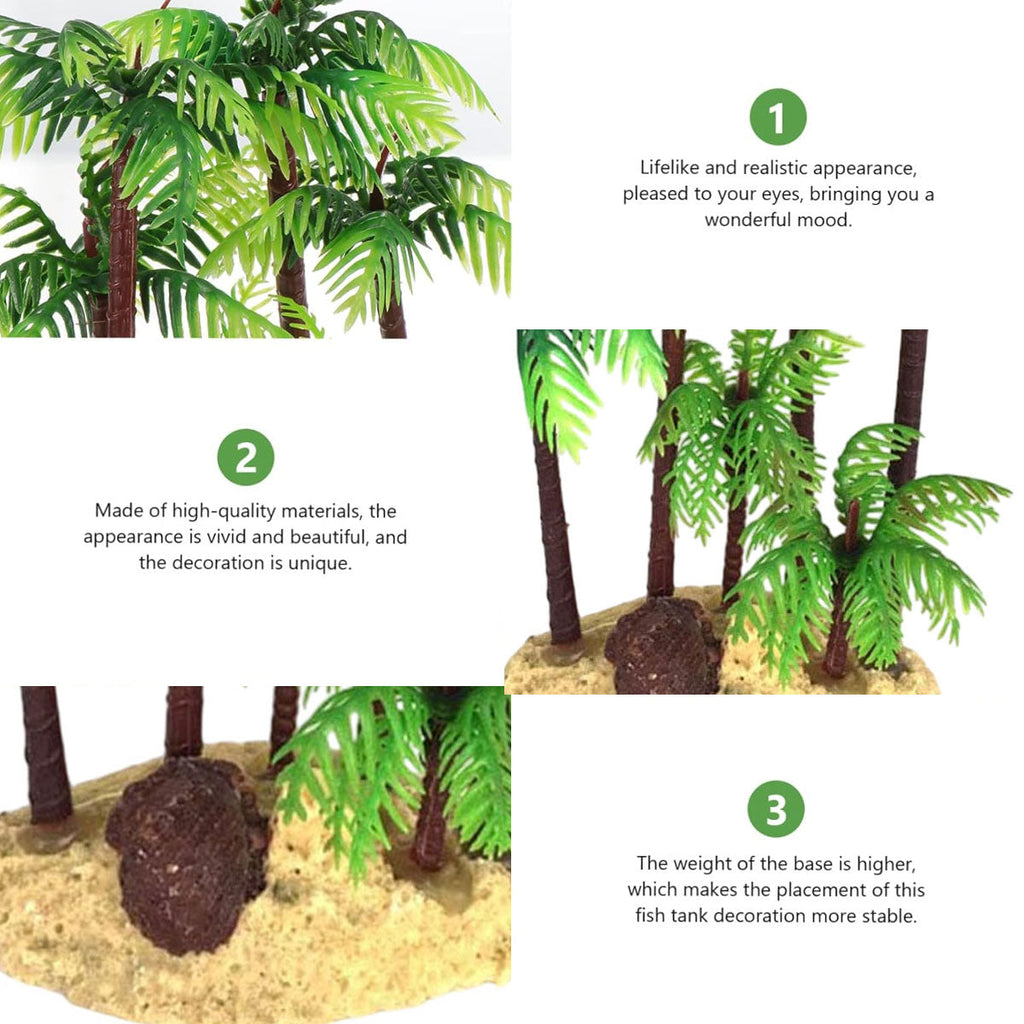 1

Lifelike and realistic appearance, pleased to your eyes, bringing you a wonderful mood.

2

Made of high-quality materials, the appearance is vivid and beautiful, and the decoration is unique.

3

The weight of the base is higher, which makes the placement of this fish tank decoration more stable.