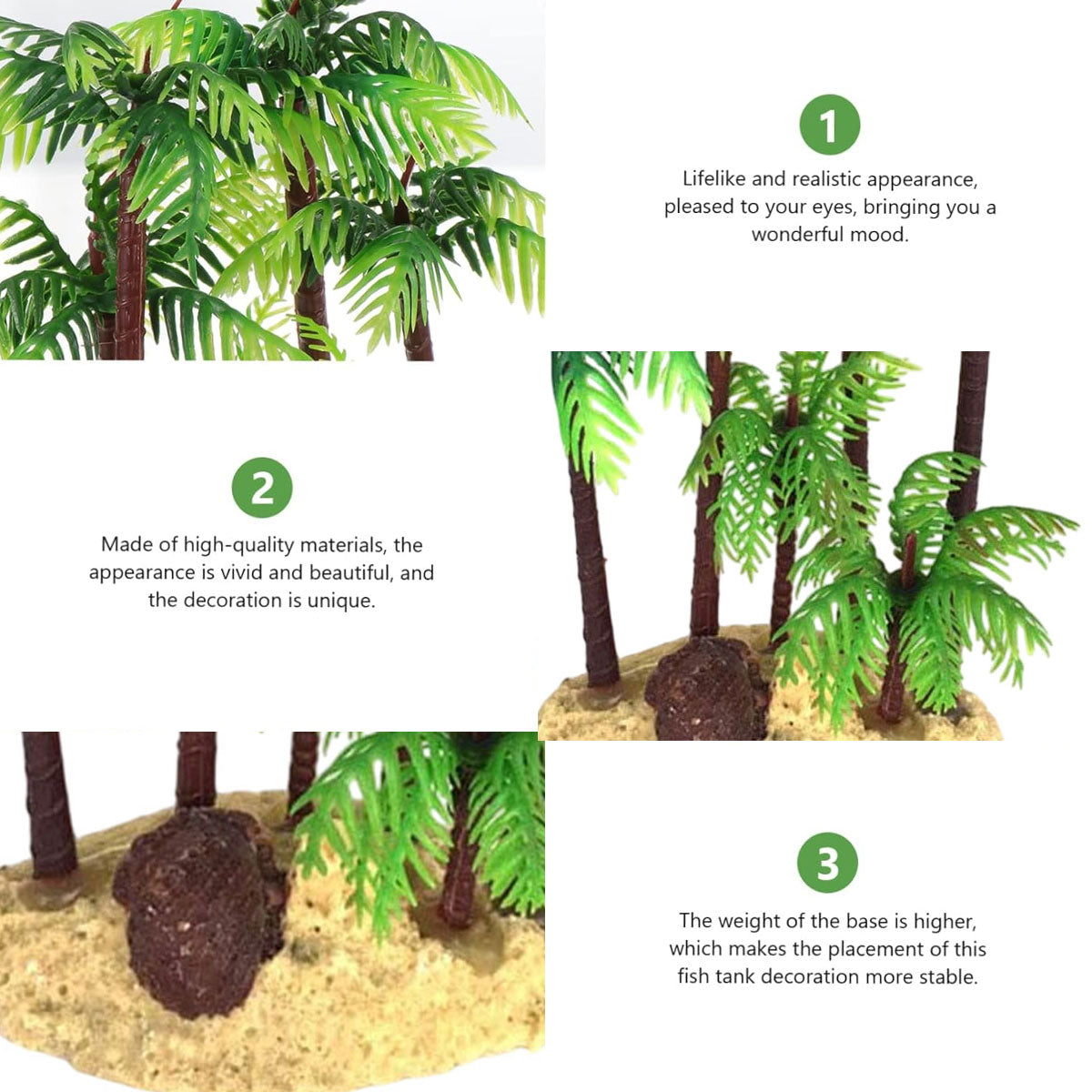 1

Lifelike and realistic appearance, pleased to your eyes, bringing you a wonderful mood.

2

Made of high-quality materials, the appearance is vivid and beautiful, and the decoration is unique.

3

The weight of the base is higher, which makes the placement of this fish tank decoration more stable.