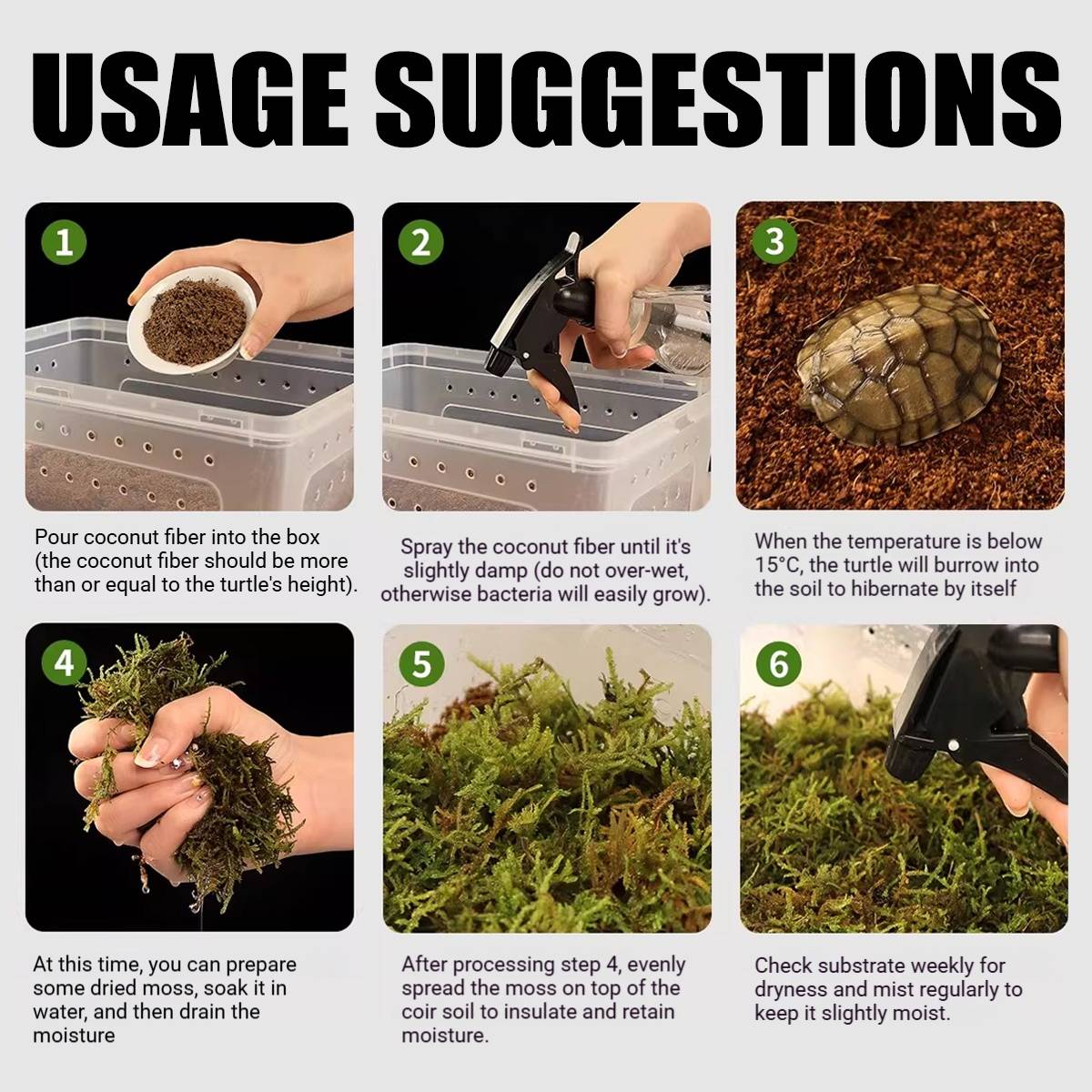 USAGE SUGGESTIONS

1

Pour coconut fiber into the box (the coconut fiber should be more than or equal to the turtle's height).

2

Spray the coconut fiber until it's slightly damp (do not over-wet, otherwise bacteria will easily grow).

3

When the temperature is below 15°C, the turtle will burrow into the soil to hibernate by itself

4

At this time, you can prepare some dried moss, soak it in water, and then drain the moisture

5

After processing step 4, evenly spread the moss on top of the coir soil to insulate and retain moisture.

6

Check substrate weekly for dryness and mist regularly to keep it slightly moist.