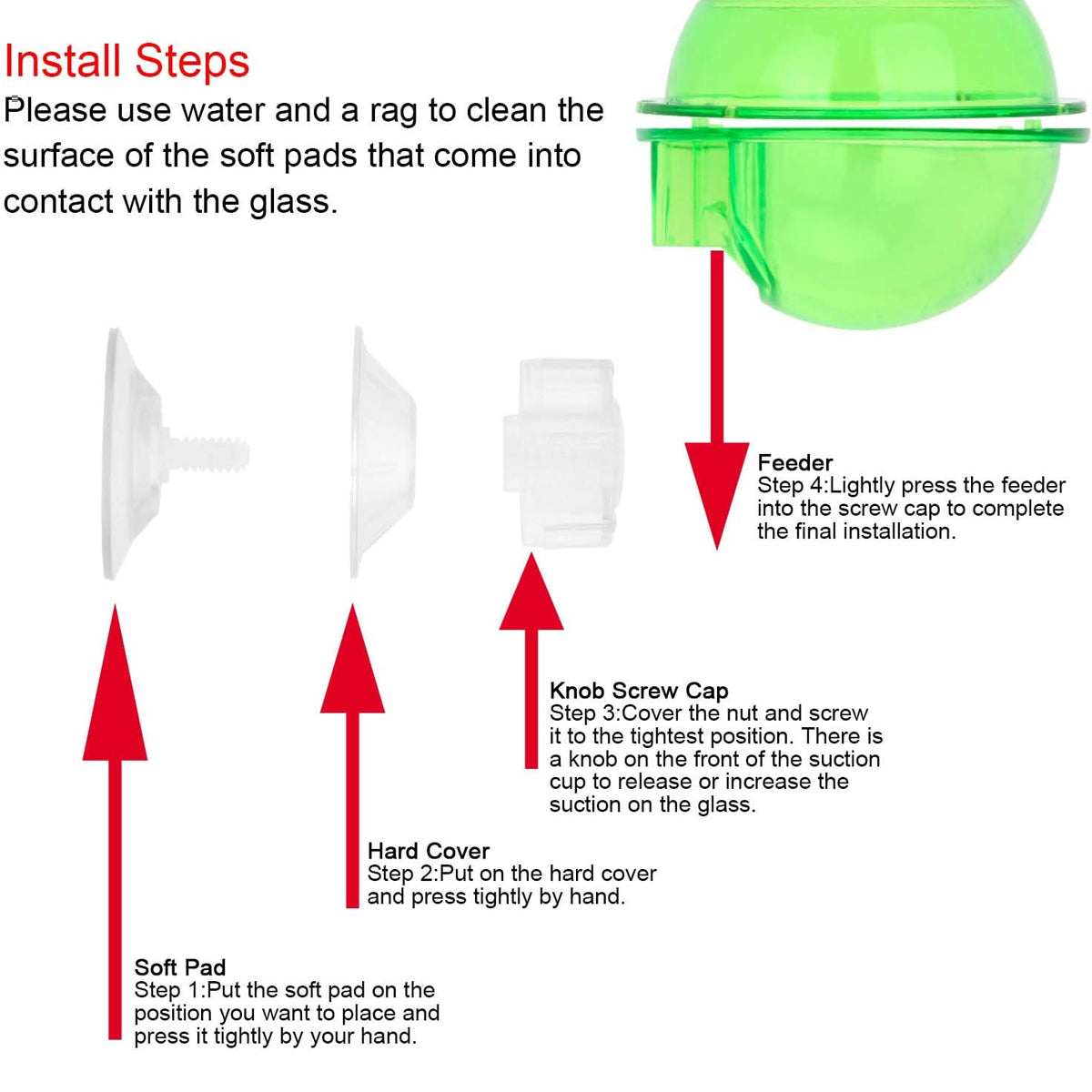 Install Steps
Please use water and a rag to clean the surface of the soft pads that come into contact with the glass.

Feeder
Step 4:Lightly press the feeder into the screw cap to complete the final installation.

Knob Screw Cap
Step 3:Cover the nut and screw it to the tightest position. There is a knob on the front of the suction cup to release or increase the suction on the glass.

Hard Cover
Step 2:Put on the hard cover and press tightly by hand.

Soft Pad
Step 1:Put the soft pad on the position you want to place and press it tightly by your hand.