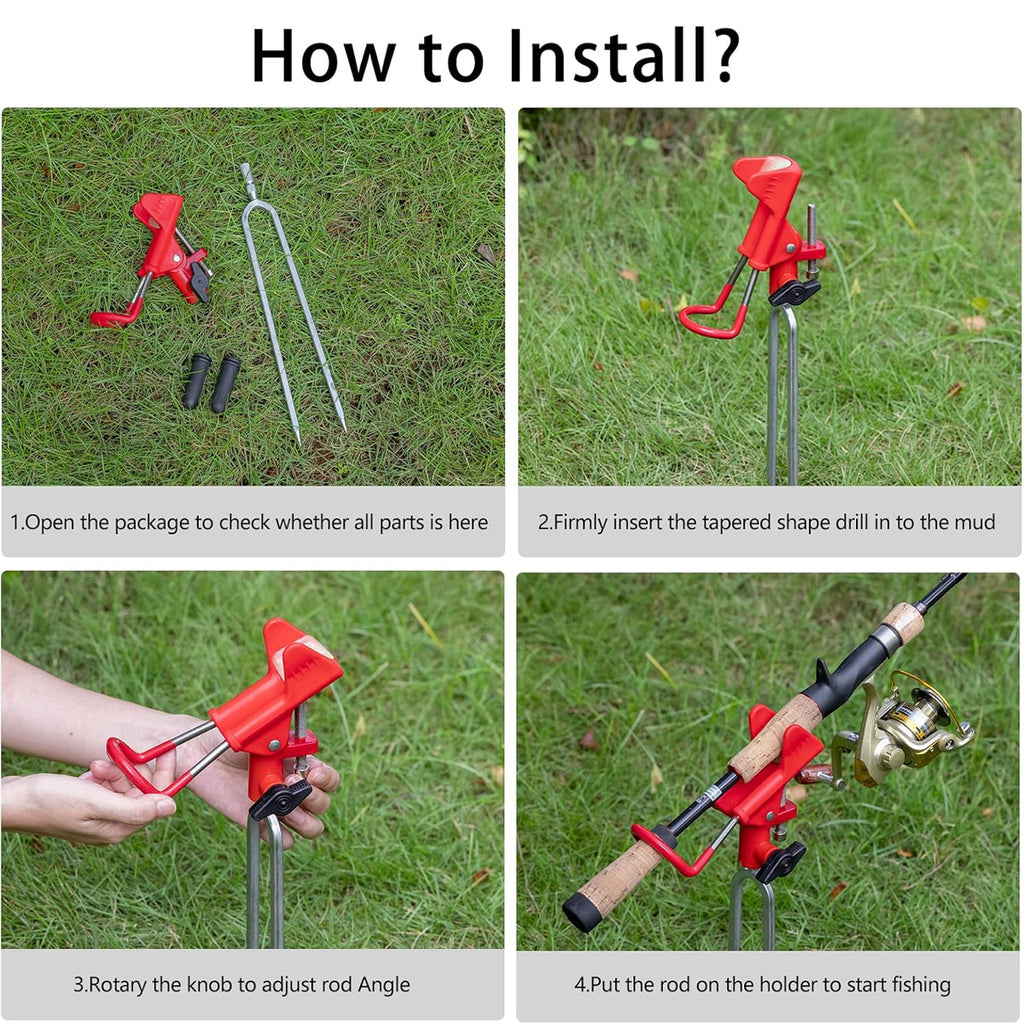 How to Install?

1.Open the package to check whether all parts is here

2.Firmly insert the tapered shape drill in to the mud

3.Rotary the knob to adjust rod Angle

4.Put the rod on the holder to start fishing