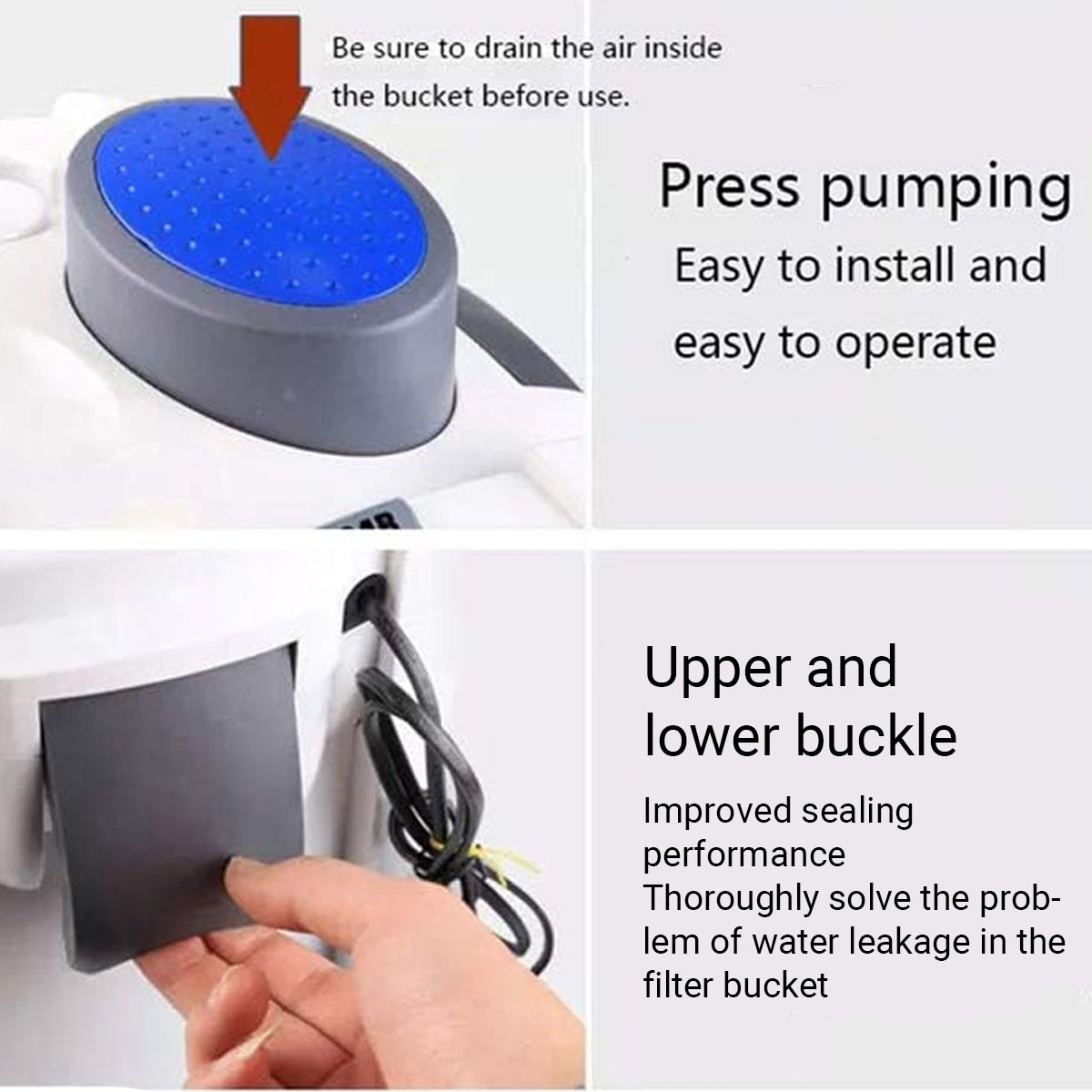 Be sure to drain the air inside the bucket before use.

Press pumping

Easy to install and easy to operate

Upper and lower buckle

Improved sealing performance
Thoroughly solve the problem of water leakage in the filter bucket