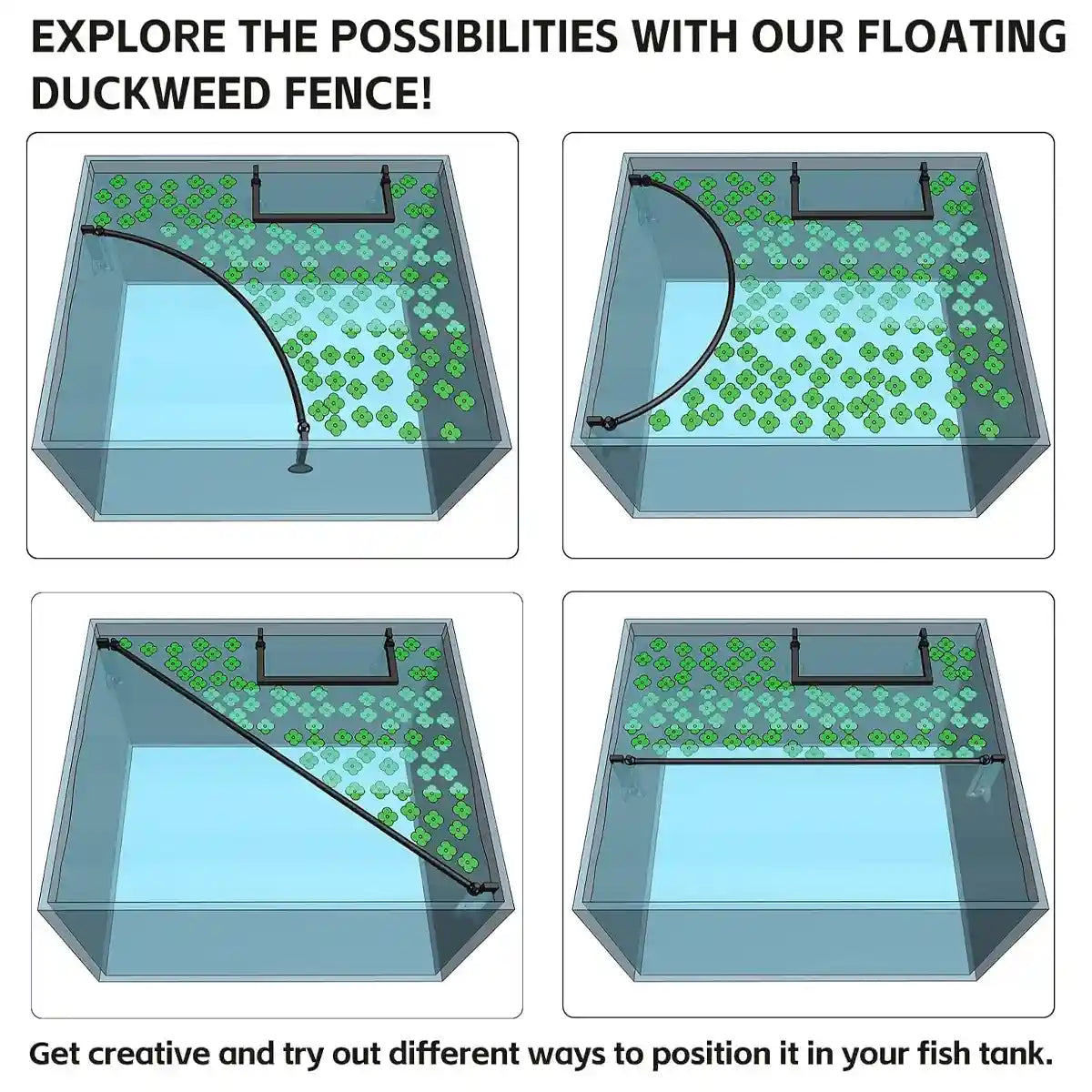 EXPLORE THE POSSIBILITIES WITH OUR FLOATING DUCKWEED FENCE!

Get creative and try out different ways to position it in your fish tank.