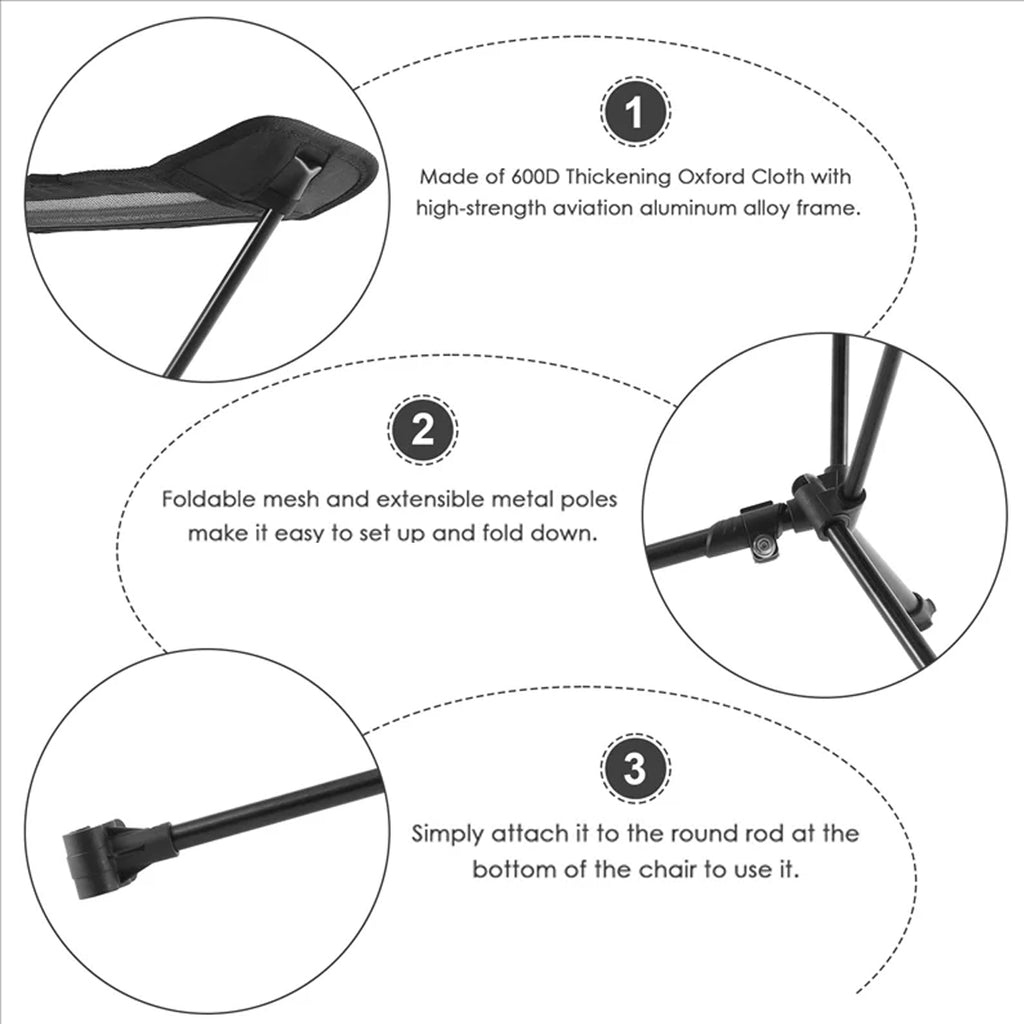 1

Made of 600D Thickening Oxford Cloth with high-strength aviation aluminum alloy frame.

2

Foldable mesh and extensible metal poles make it easy to set up and fold down.

3

Simply attach it to the round rod at the bottom of the chair to use it.