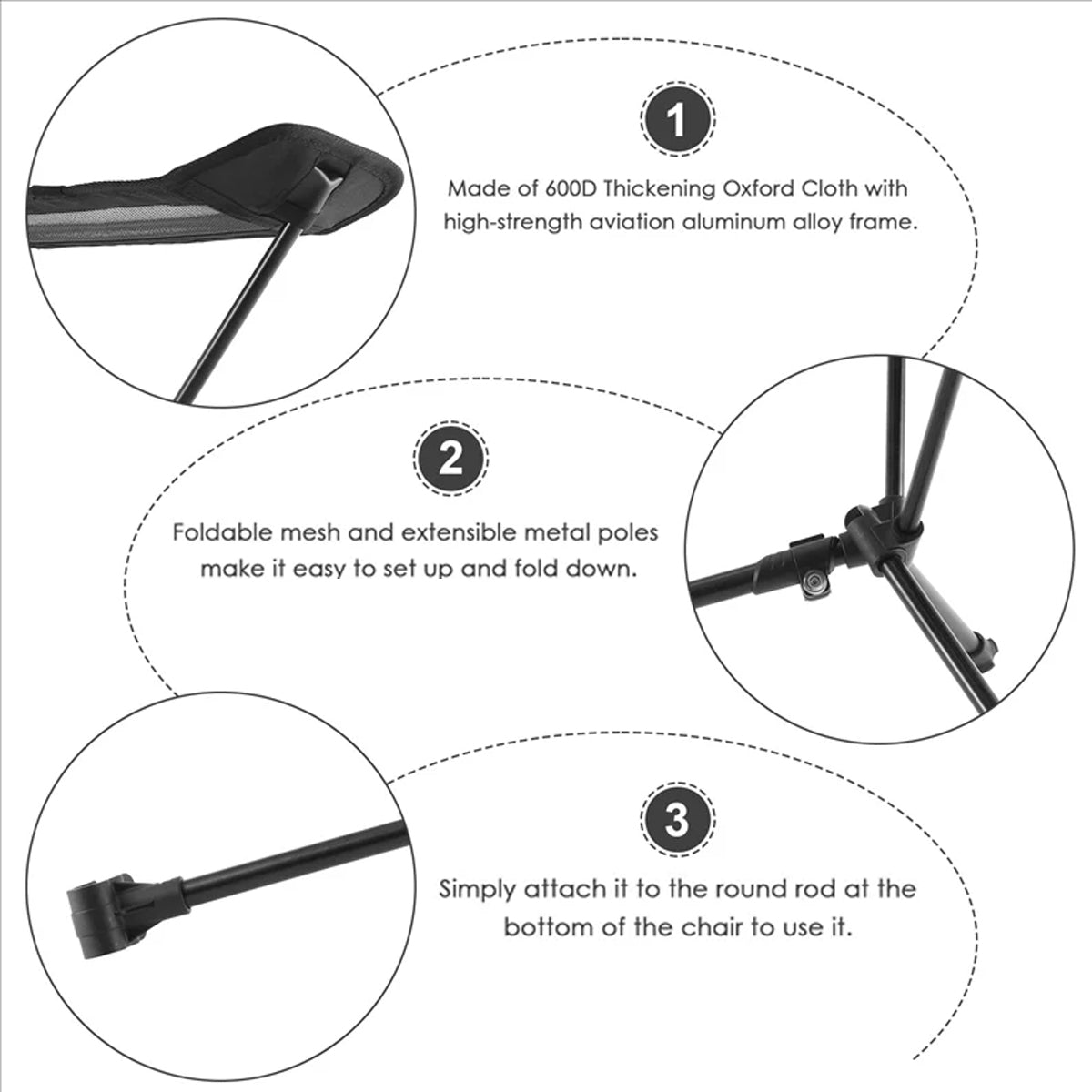 1

Made of 600D Thickening Oxford Cloth with high-strength aviation aluminum alloy frame.

2

Foldable mesh and extensible metal poles make it easy to set up and fold down.

3

Simply attach it to the round rod at the bottom of the chair to use it.