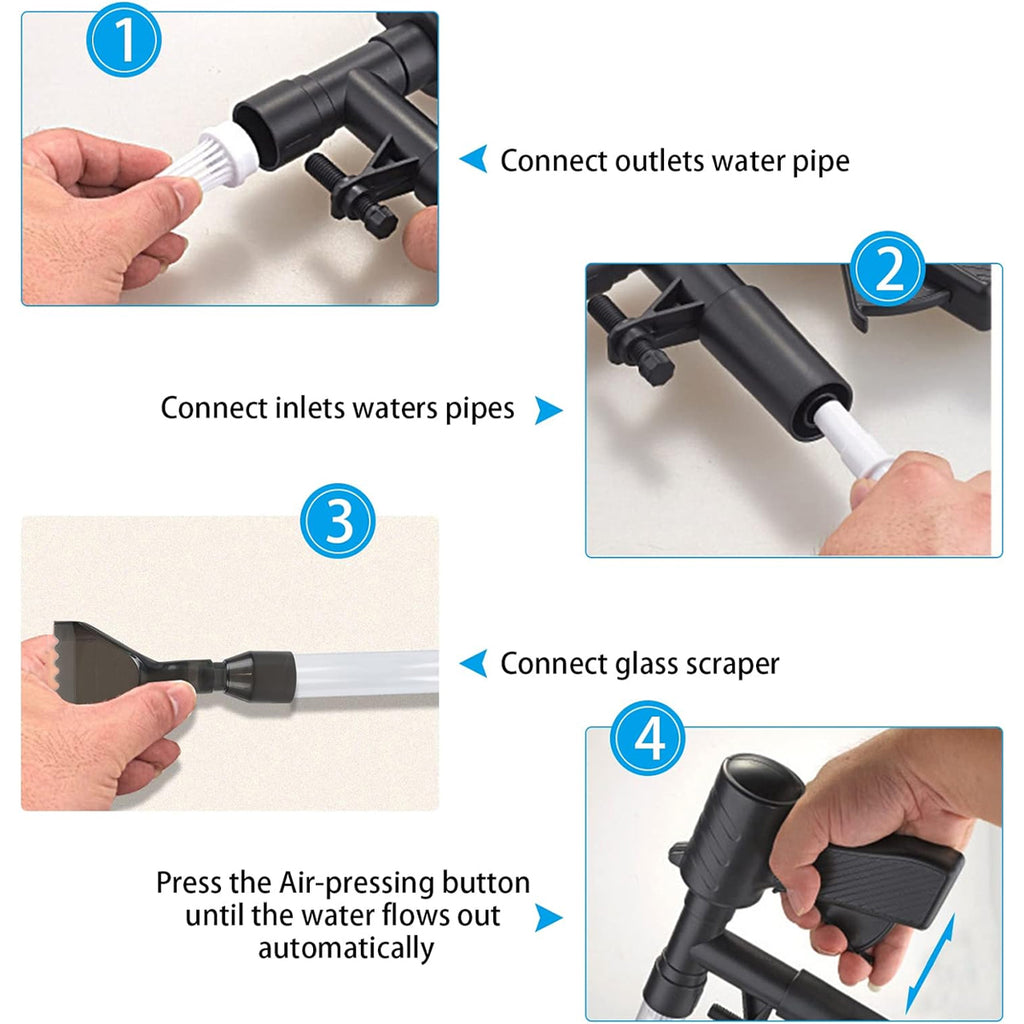 1

Connect outlets water pipe

2

Connect inlets waters pipes

3

Connect glass scraper

4

Press the Air-pressing button until the water flows out automatically