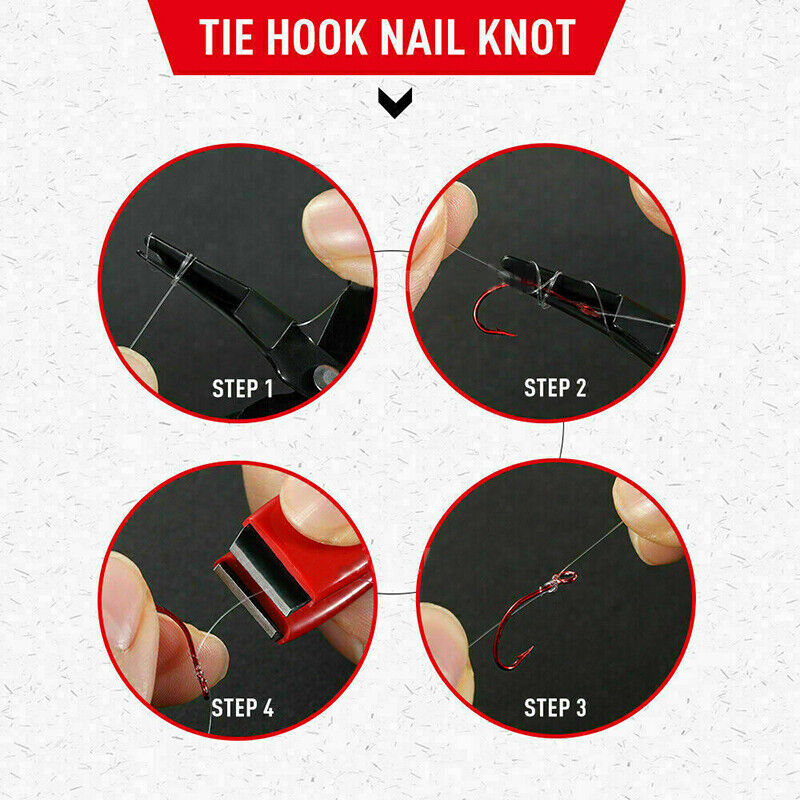 TIE HOOK NAIL KNOT

STEP 1

STEP 2

STEP 4

STEP 3