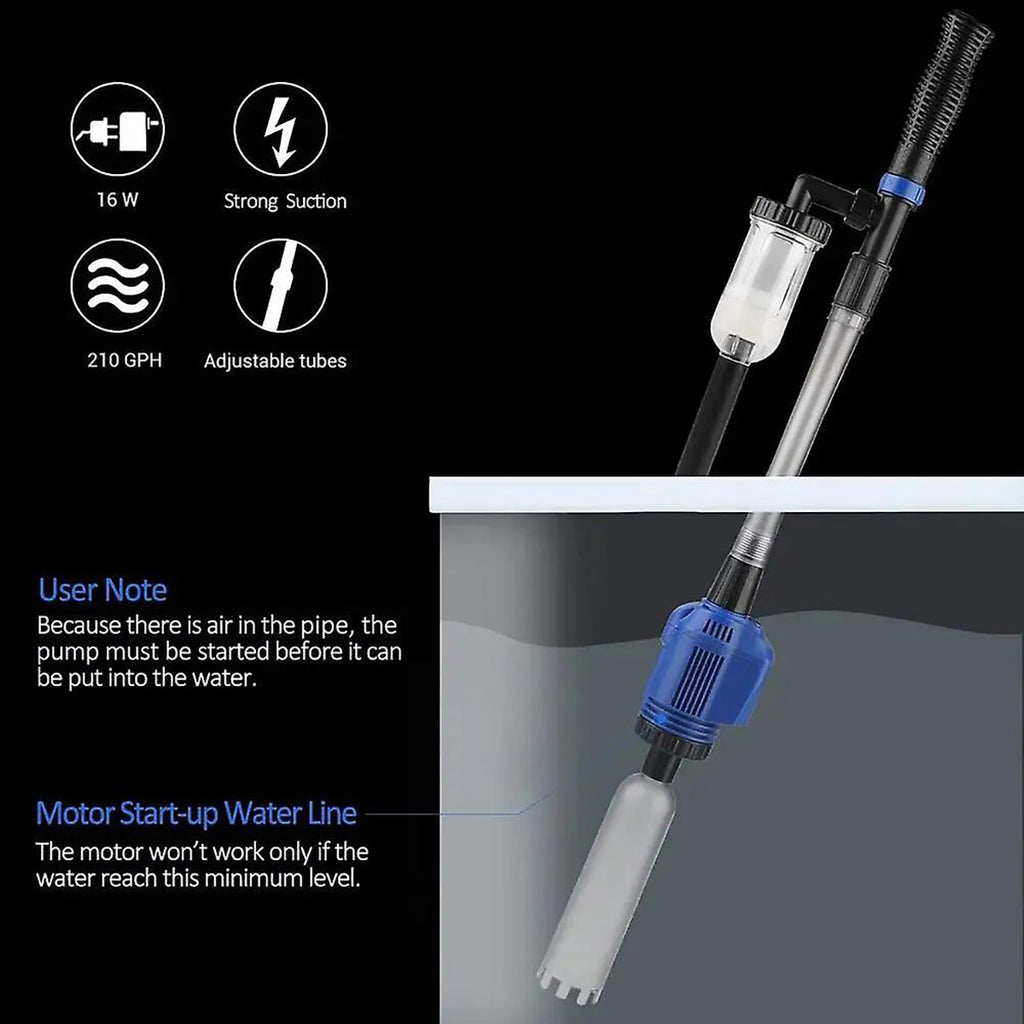 16 W

Strong Suction

210 GPH

Adjustable tubes

User Note

Because there is air in the pipe, the pump must be started before it can be put into the water.

Motor Start-up Water Line

The motor won't work only if the water reach this minimum level.