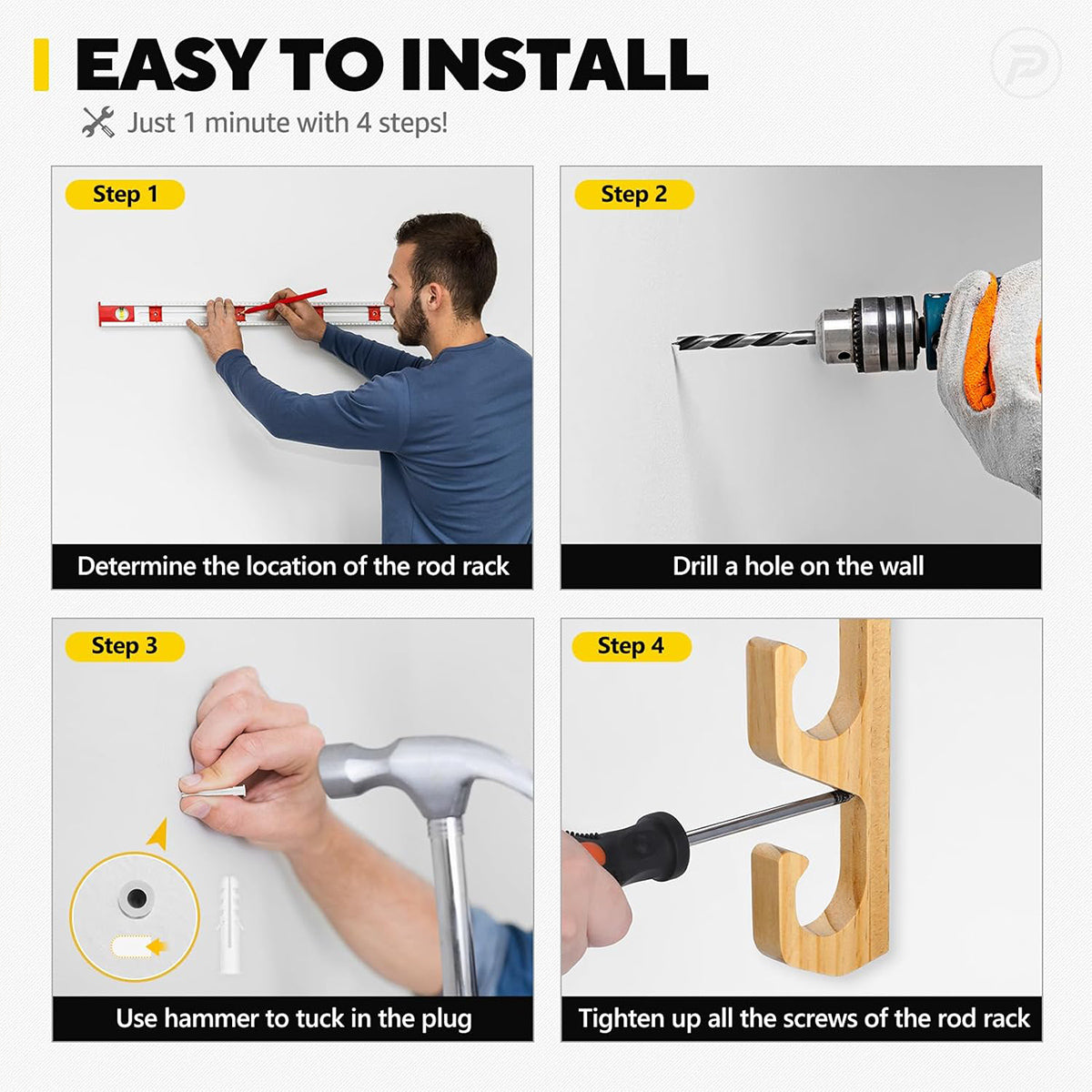 EASY TO INSTALL

Just 1 minute with 4 steps!

Step 1

Determine the location of the rod rack

Step 2

Drill a hole on the wall

Step 3

Use hammer to tuck in the plug

Step 4

Tighten up all the screws of the rod rack