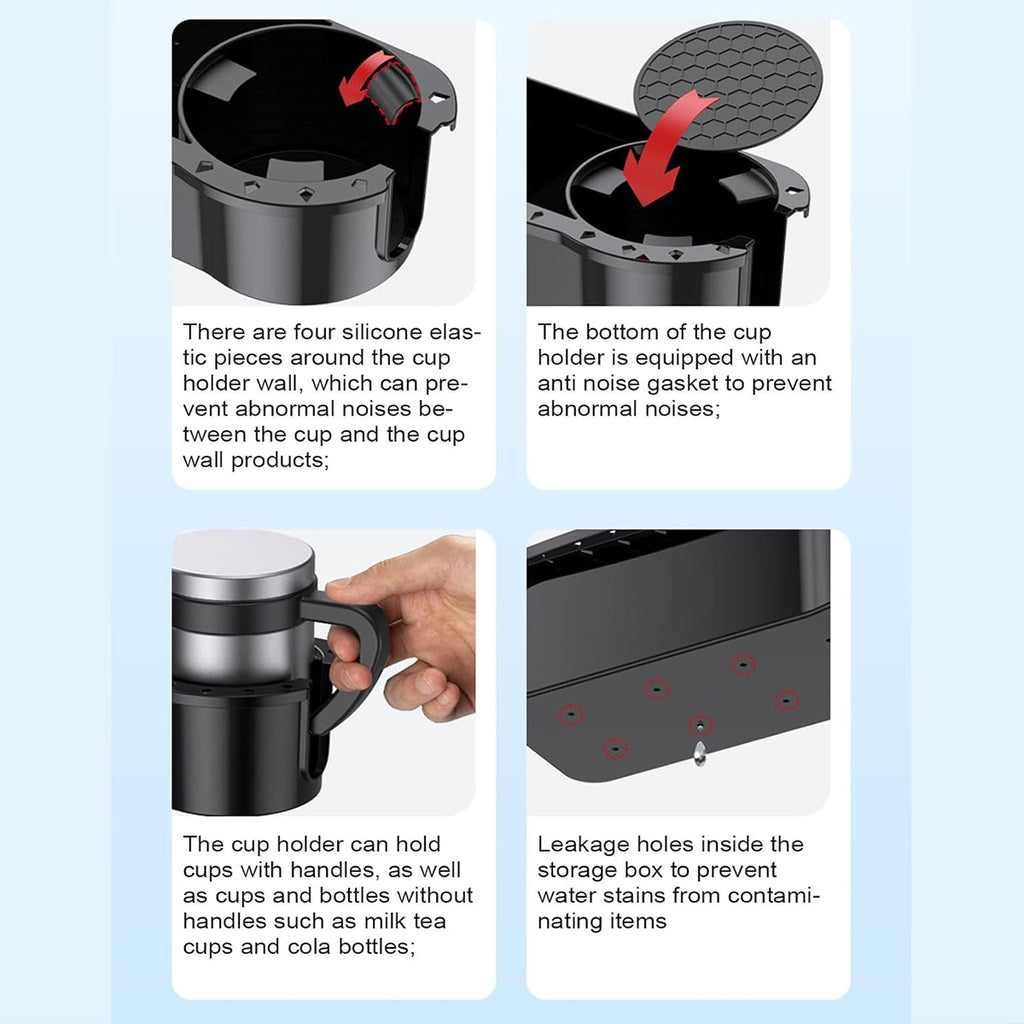 There are four silicone elastic pieces around the cup holder wall, which can prevent abnormal noises between the cup and the cup wall products;

The bottom of the cup holder is equipped with an anti noise gasket to prevent abnormal noises;

The cup holder can hold cups with handles, as well as cups and bottles without handles such as milk tea cups and cola bottles;

Leakage holes inside the storage box to prevent water stains from contaminating items