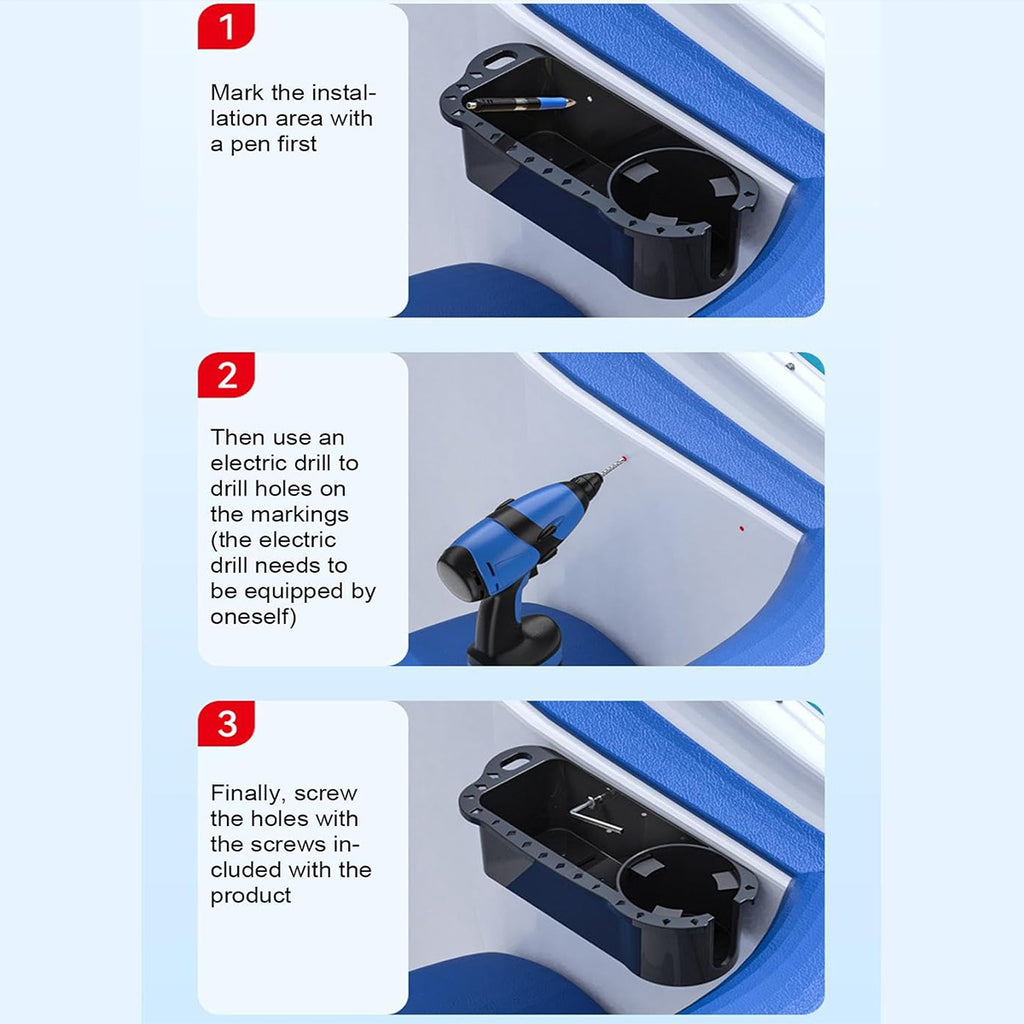 1

Mark the installation area with a pen first

2

Then use an electric drill to drill holes on the markings (the electric drill needs to be equipped by oneself)

3

Finally, screw the holes with the screws included with the product