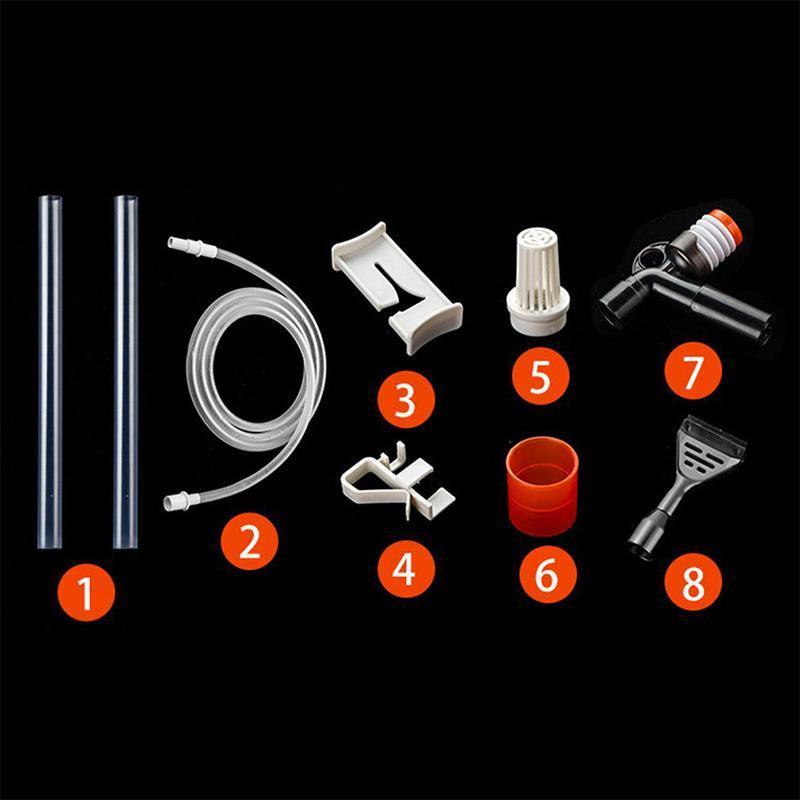 1
2
3
4
5
6
7
8