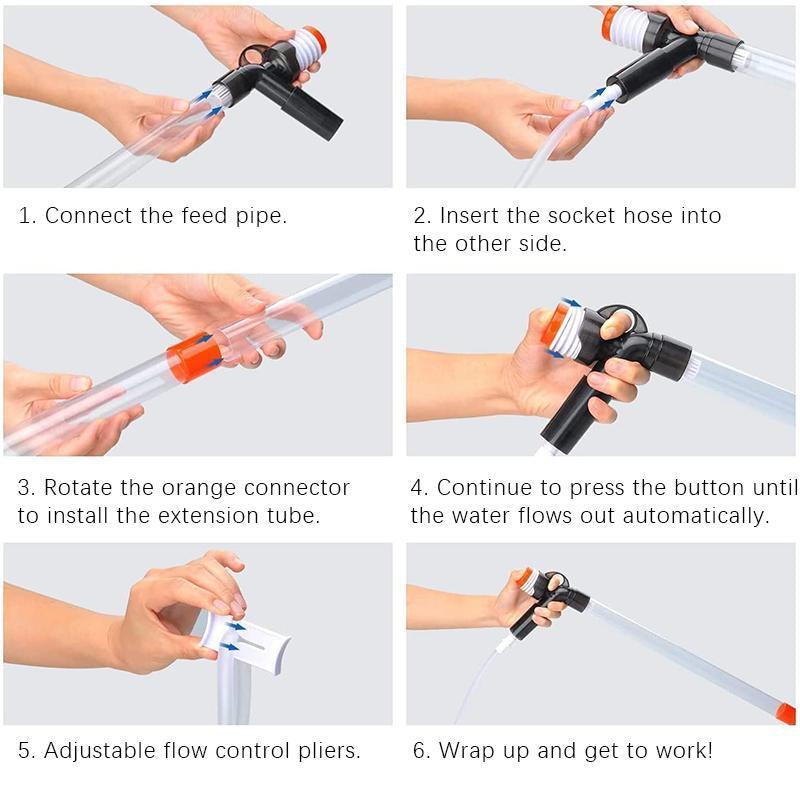 1. Connect the feed pipe.

2. Insert the socket hose into the other side.

3. Rotate the orange connector to install the extension tube.

4. Continue to press the button until the water flows out automatically.

5. Adjustable flow control pliers.

6. Wrap up and get to work!